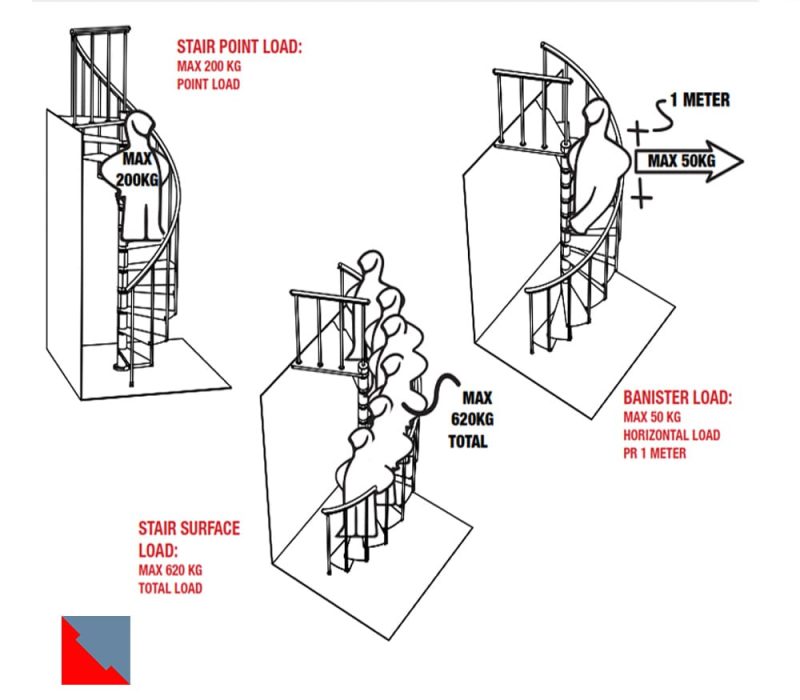 STAIR POINT LOAD:
MAX 200 KG
POINT LOAD

MAX
200KG

1 METER

MAX 50KG

MAX
620KG
TOTAL

BANISTER LOAD:
MAX 50 KG
HORIZONTAL LOAD
PR 1 METER

STAIR SURFACE
LOAD:
MAX 620 KG
TOTAL LOAD